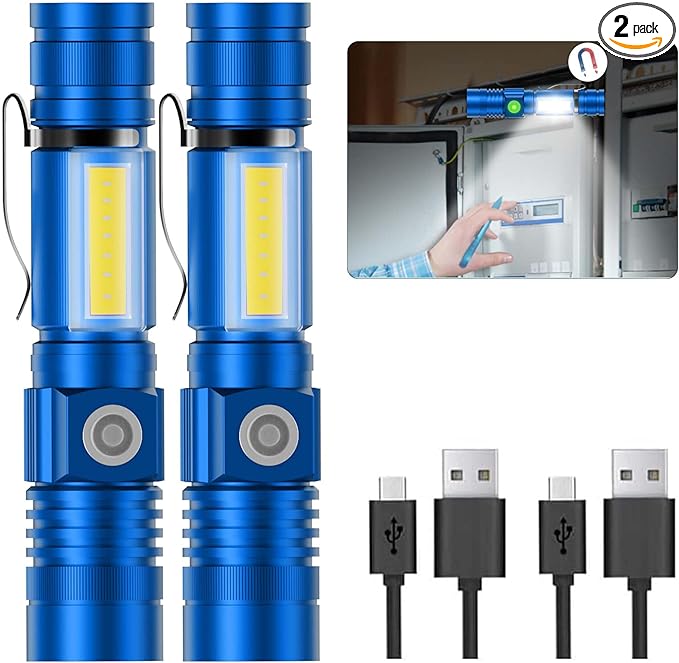 2 pack