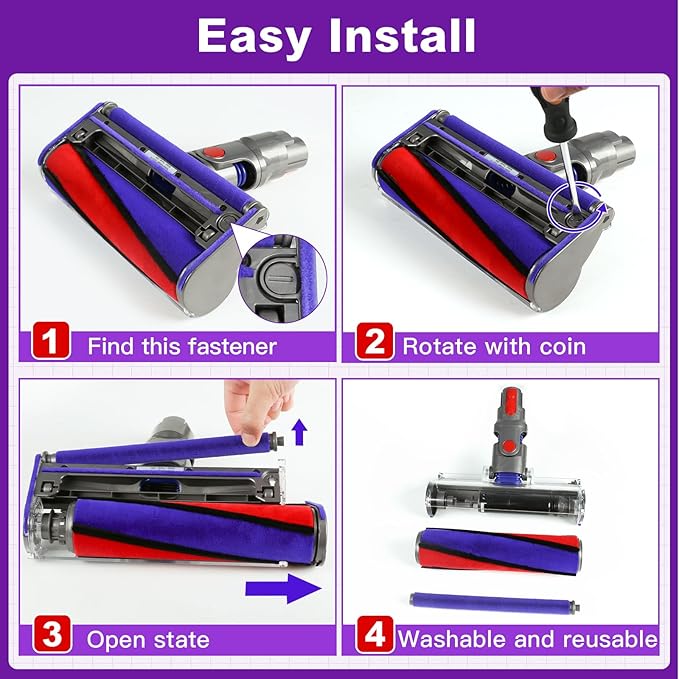 Easy Install

1 Find this fastener

2 Rotate with coin

3 Open state

4 Washable and reusable