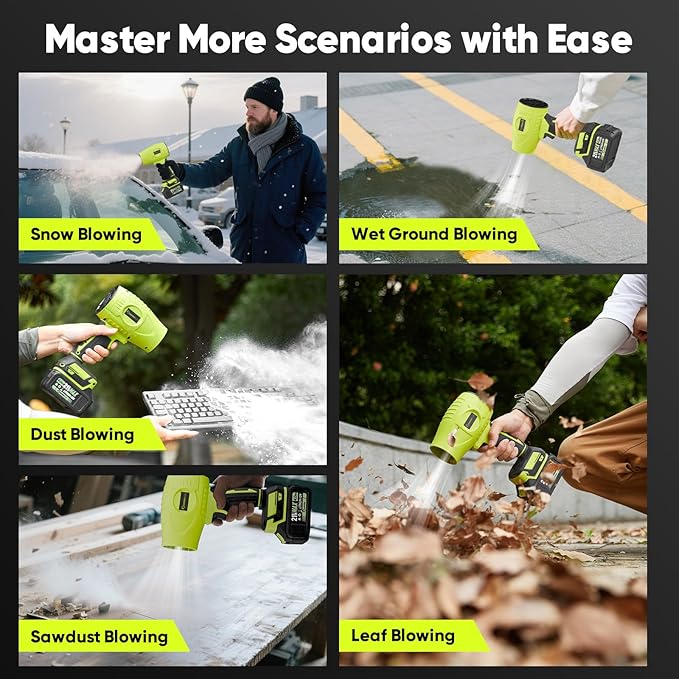 Master More Scenarios with Ease

Snow Blowing

Wet Ground Blowing

Dust Blowing

Sawdust Blowing

Leaf Blowing