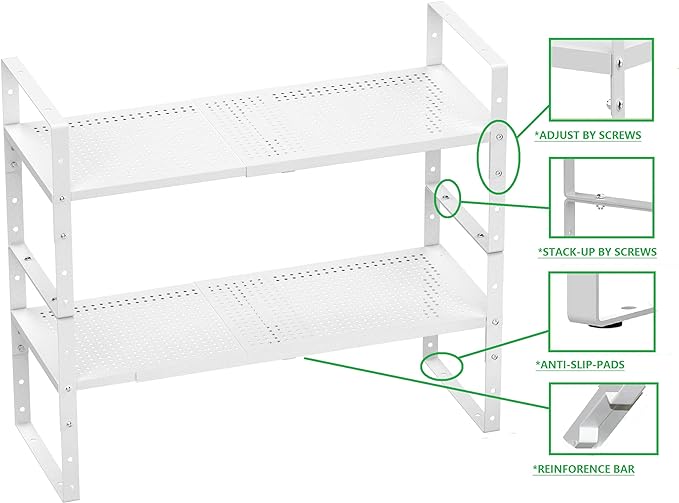 *ADJUST BY SCREWS

*STACK-UP BY SCREWS

*ANTI-SLIP-PADS

*REINFORENCE BAR