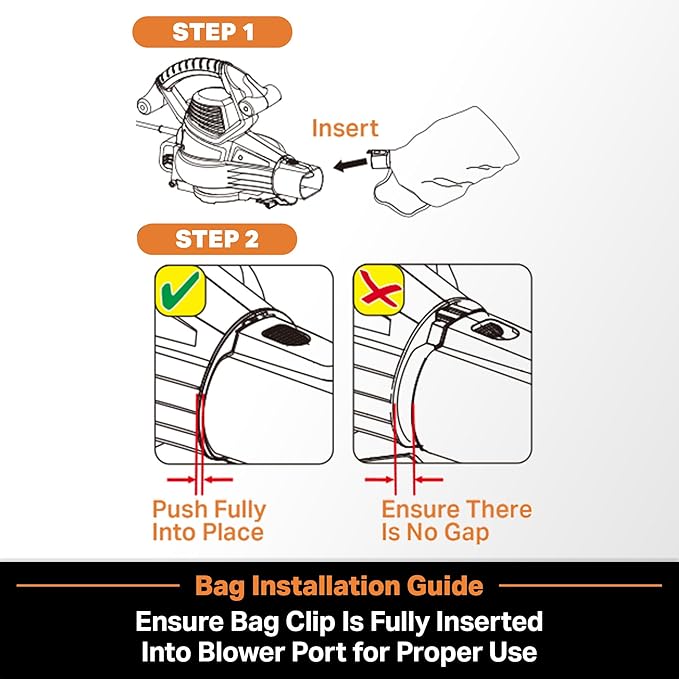 STEP 1

Insert

STEP 2

Push Fully Into Place

Ensure There Is No Gap

Bag Installation Guide

Ensure Bag Clip Is Fully Inserted Into Blower Port for Proper Use