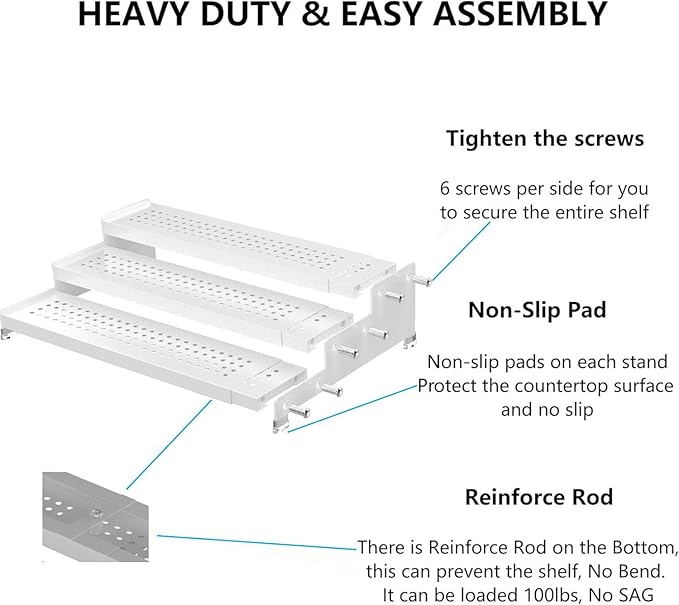 HEAVY DUTY & EASY ASSEMBLY

Tighten the screws

6 screws per side for you to secure the entire shelf

Non-Slip Pad

Non-slip pads on each stand Protect the countertop surface and no slip

Reinforce Rod

There is Reinforce Rod on the Bottom, this can prevent the shelf, No Bend. It can be loaded 100lbs, No SAG